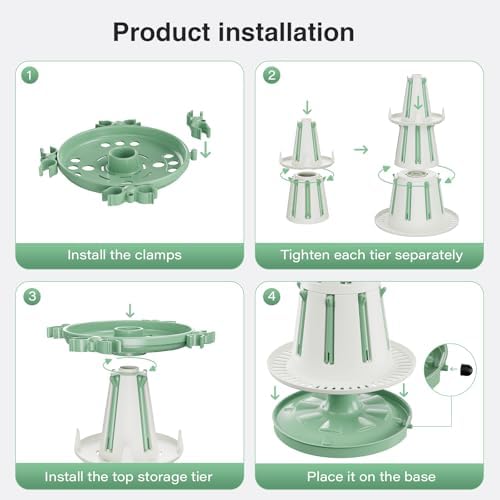 Product installation

1

Install the clamps

2

Tighten each tier separately

3

Install the top storage tier

4

Place it on the base